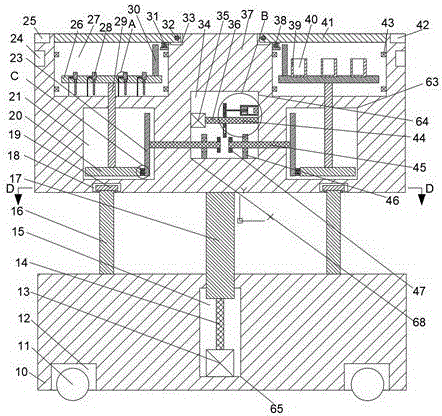 25 26 27 28 29 A 30 31 32 33 34 35 36 37 B 38 39 40 41 43 42
24
23
C
21
20
19
18
17
D
16
15
14
13
12
11
10
63
64
44
45
46
D
47
68
65